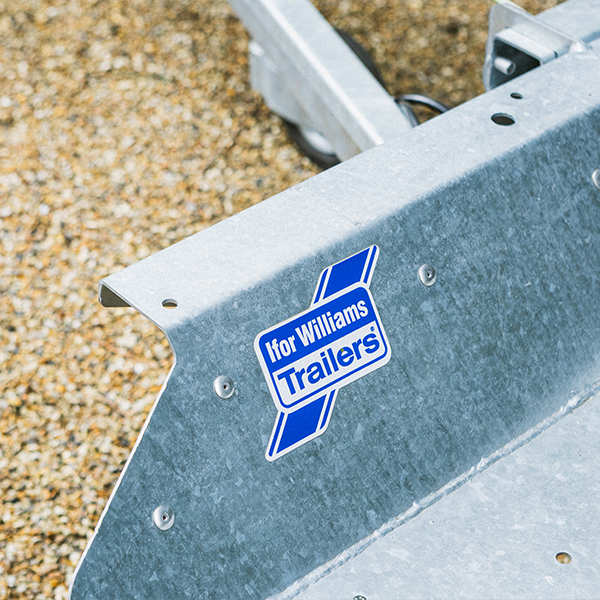 Ifor Williams
Trailers®